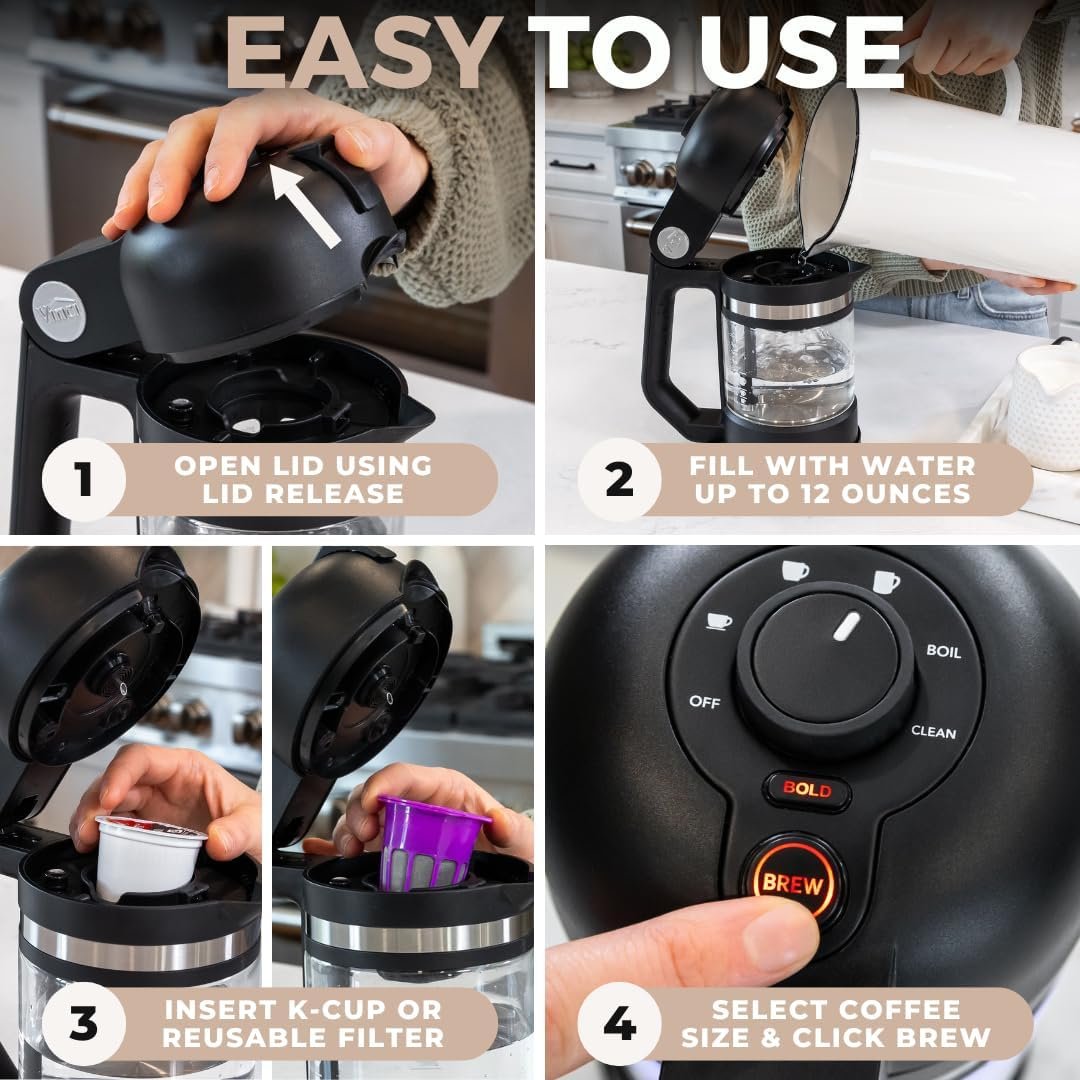 EASY TO USE

Vinci

1 OPEN LID USING LID RELEASE

2 FILL WITH WATER UP TO 12 OUNCES

3 INSERT K-CUP OR REUSABLE FILTER

OFF
BOIL
CLEAN
BOLD
BREW

4 SELECT COFFEE SIZE & CLICK BREW