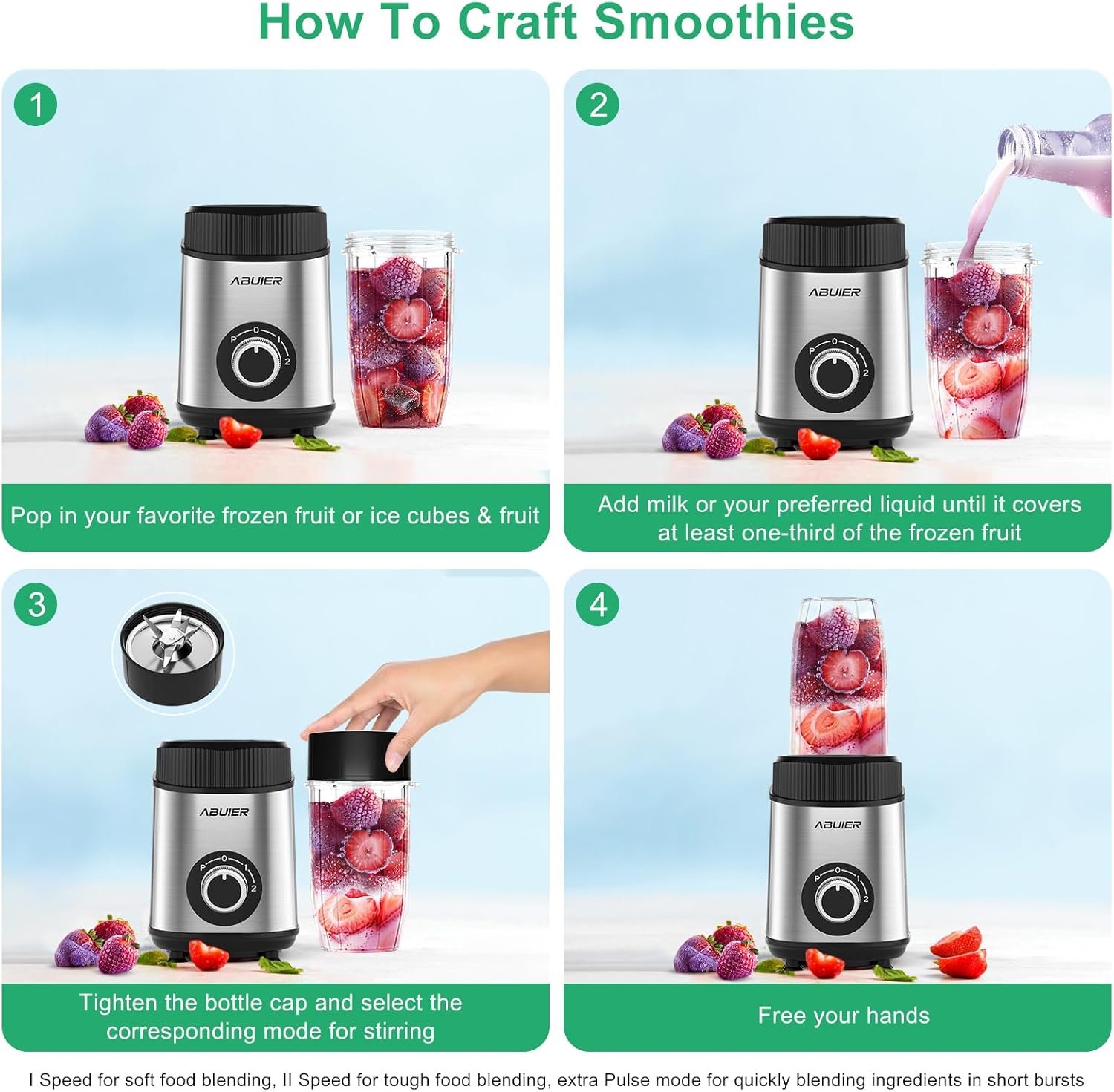 How To Craft Smoothies

1

ABUIER

P 0 1 2

Pop in your favorite frozen fruit or ice cubes & fruit

2

ABUIER

P 0 1 2

Add milk or your preferred liquid until it covers at least one-third of the frozen fruit

3

ABUIER

P 0 1 2

Tighten the bottle cap and select the corresponding mode for stirring

4

ABUIER

P 0 1 2

Free your hands

I Speed for soft food blending, II Speed for tough food blending, extra Pulse mode for quickly blending ingredients in short bursts